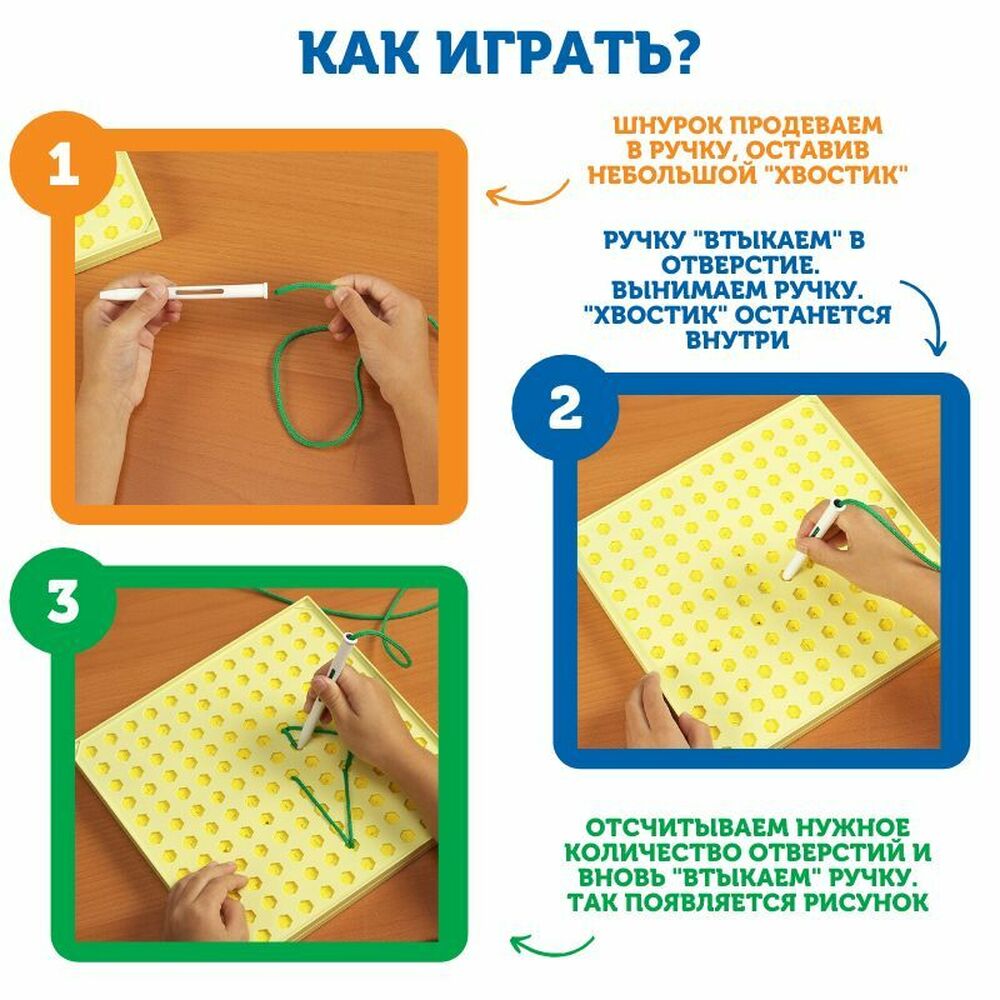 КАК ИГРАТЬ?

1

ШНУРОК ПРОДЕВАЕМ В РУЧКУ, ОСТАВИВ НЕБОЛЬШОЙ "ХВОСТИК"

РУЧКУ "ВТЫКАЕМ" В ОТВЕРСТИЕ. ВЫНИМАЕМ РУЧКУ. "ХВОСТИК" ОСТАНЕТСЯ ВНУТРИ

2

3

ОТСЧИТЫВАЕМ НУЖНОЕ КОЛИЧЕСТВО ОТВЕРСТИЙ И ВНОВЬ "ВТЫКАЕМ" РУЧКУ. ТАК ПОЯВЛЯЕТСЯ РИСУНОК